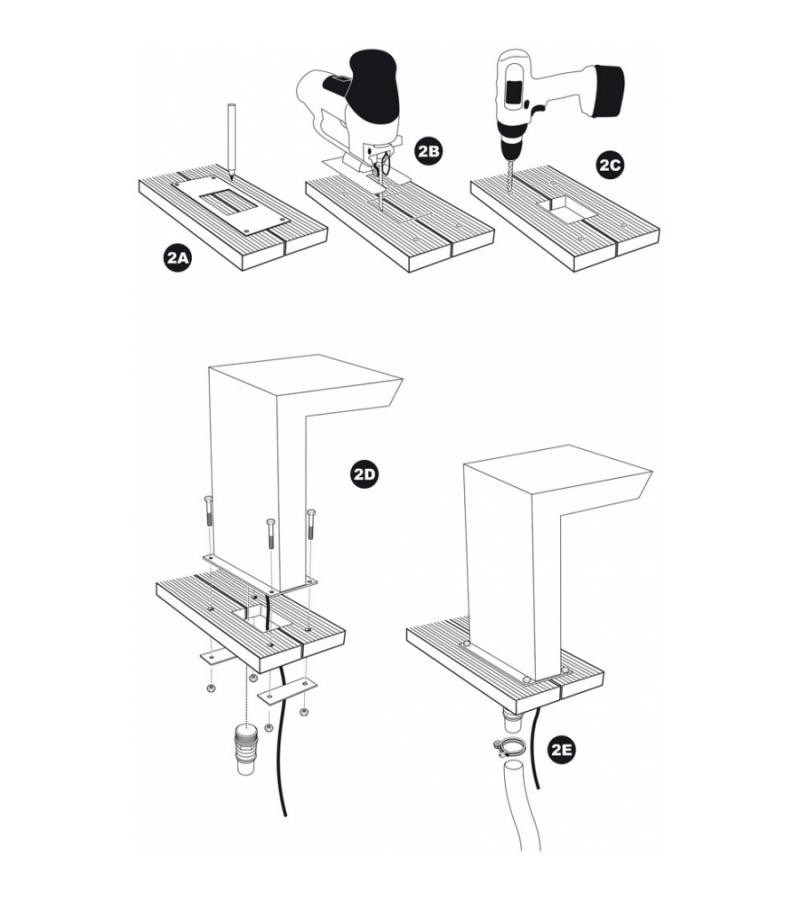 2A

2B

2C

2D

2E