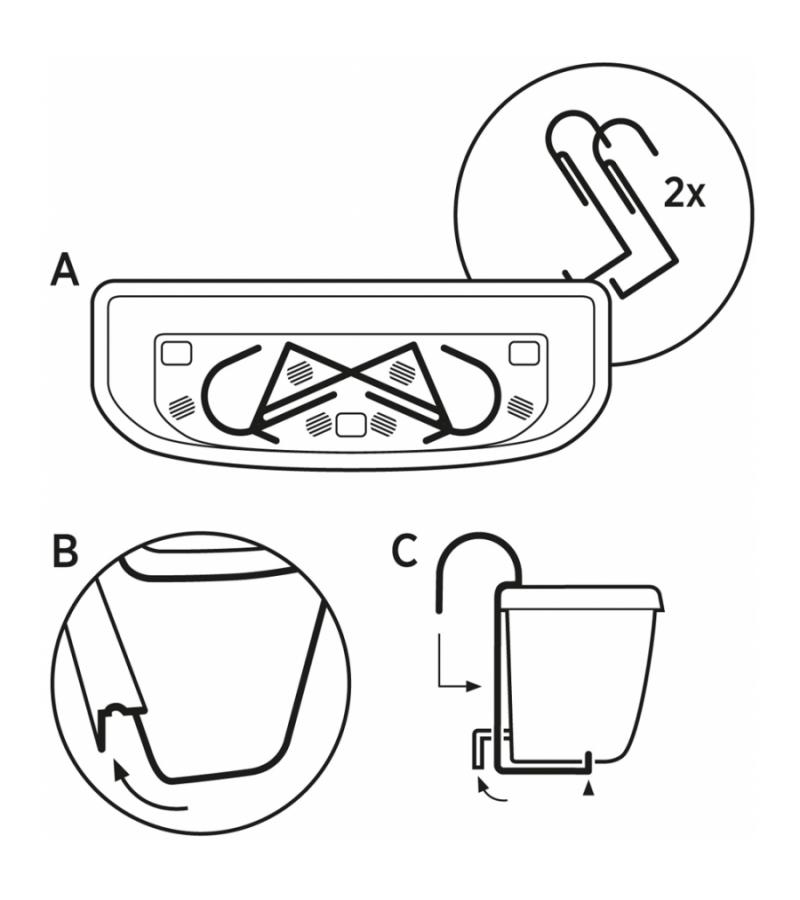 2x

A

B

C