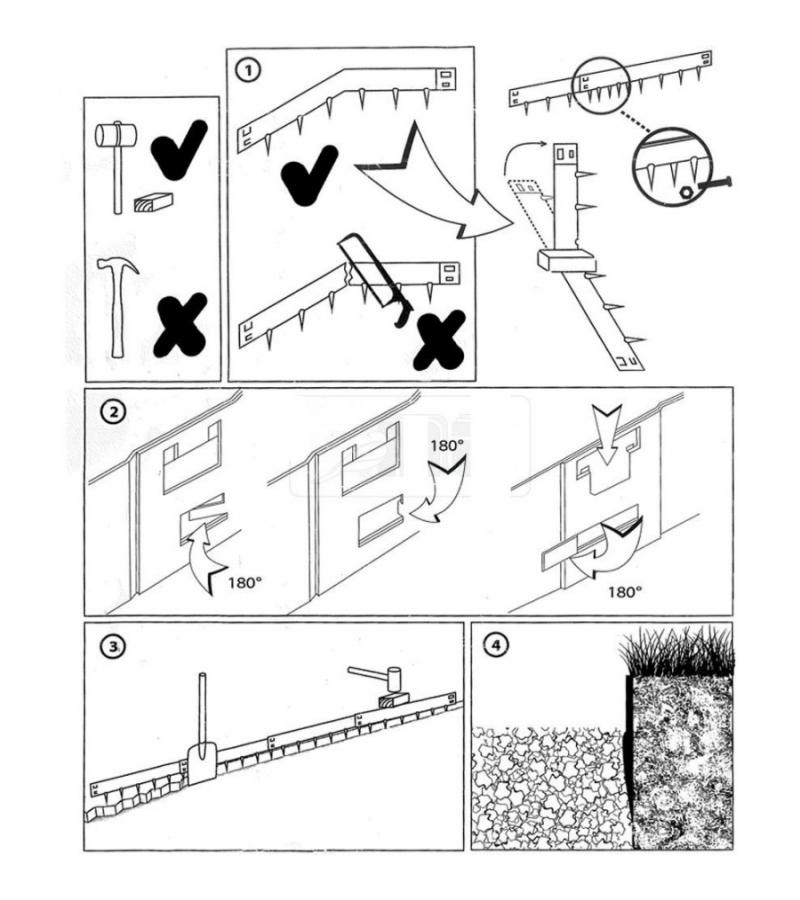 1

2

180°

180°

180°

3

4